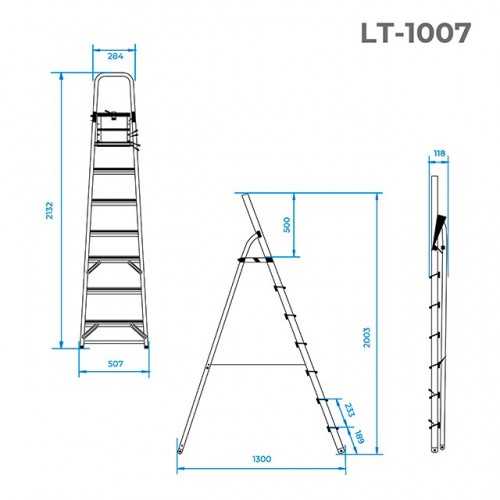 LT-1007

284

2132

507

500

2003

233

189

1300

118